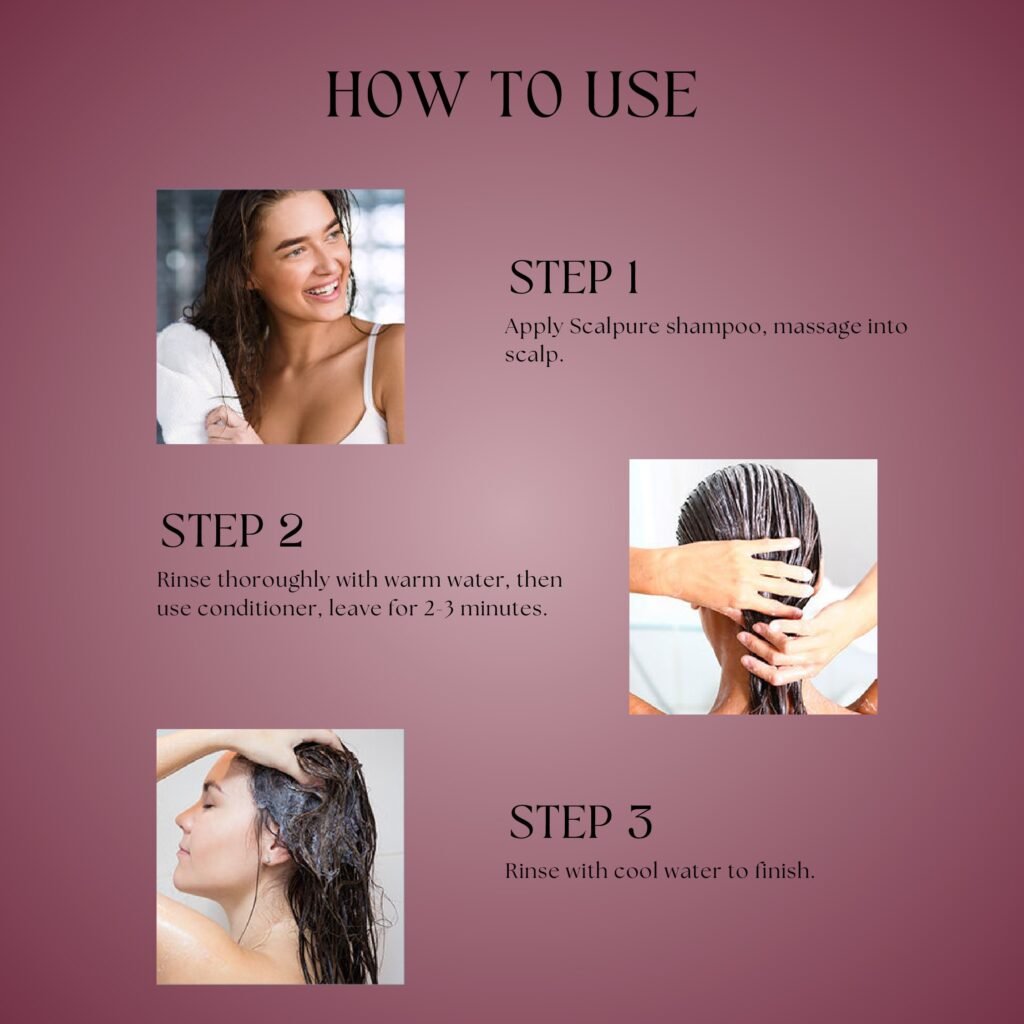 HOW TO USE

STEP 1
Apply Scalpure shampoo, massage into scalp.

STEP 2
Rinse thoroughly with warm water, then use conditioner, leave for 2-3 minutes.

STEP 3
Rinse with cool water to finish.